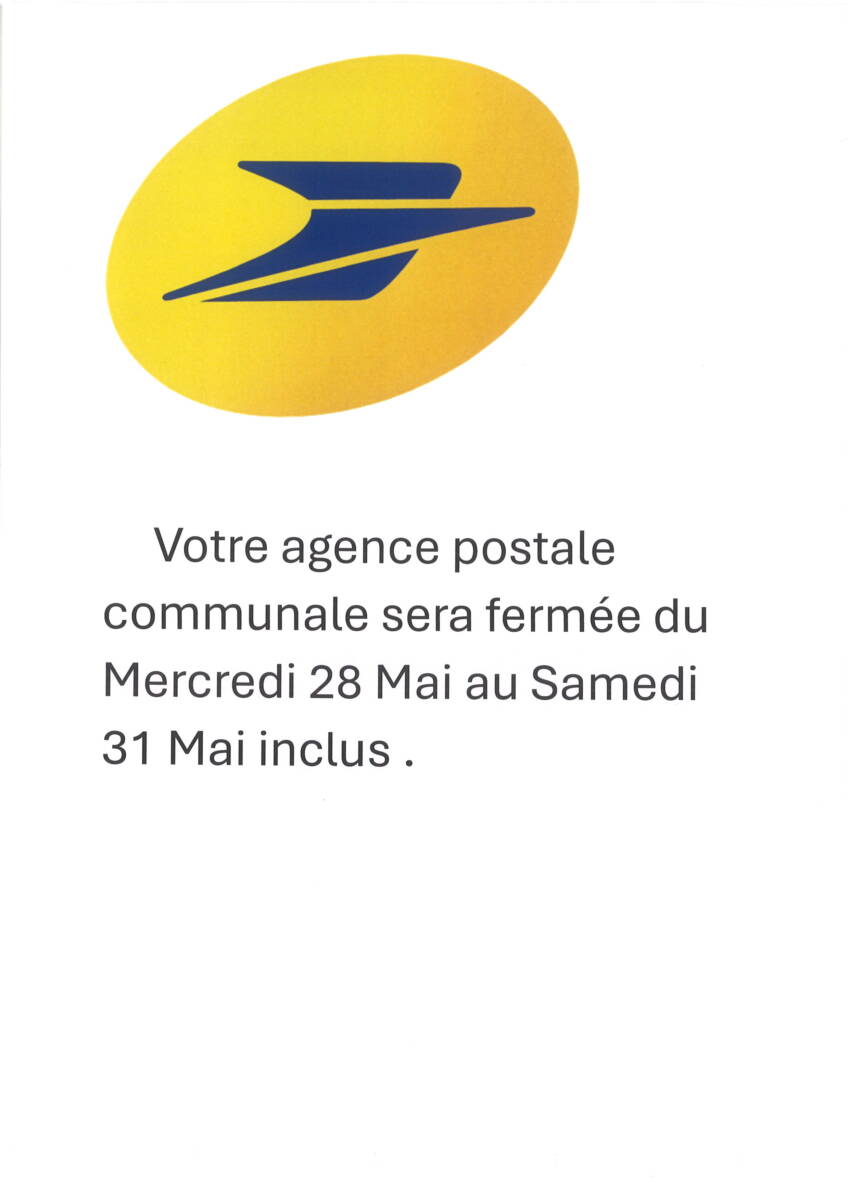 Votre agence postale communale sera fermée du Mercredi 28 Mai au Samedi 31 Mai inclus .